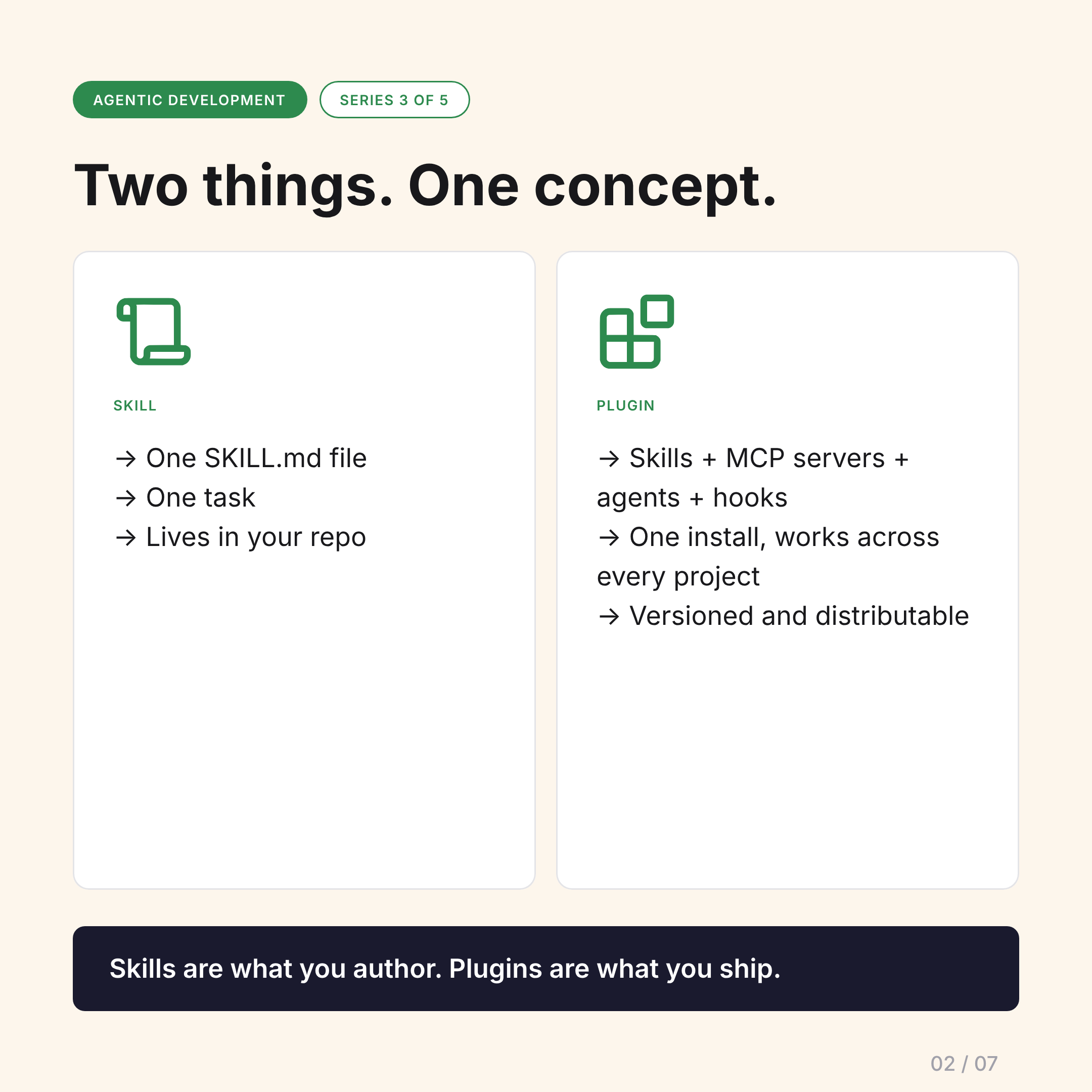 AGENTIC DEVELOPMENT

SERIES 3 OF 5

Two things. One concept.

SKILL

→ One SKILL.md file
→ One task
→ Lives in your repo

PLUGIN

→ Skills + MCP servers + agents + hooks
→ One install, works across every project
→ Versioned and distributable

Skills are what you author. Plugins are what you ship.

02 / 07